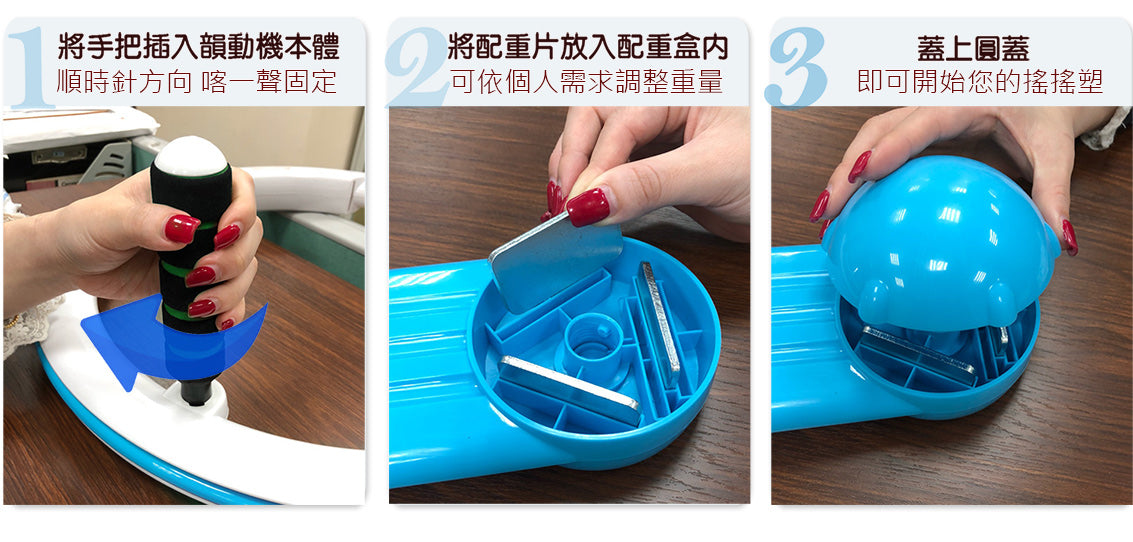 1
將手把插入韻動機本體
順時針方向 喀一聲固定

2
將配重片放入配重盒內
可依個人需求調整重量

3
蓋上圓蓋
即可開始您的搖搖塑